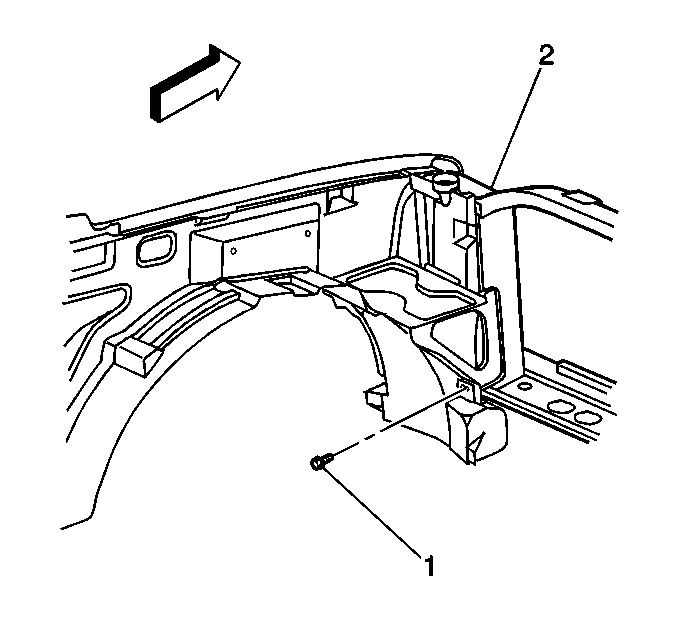 2

1