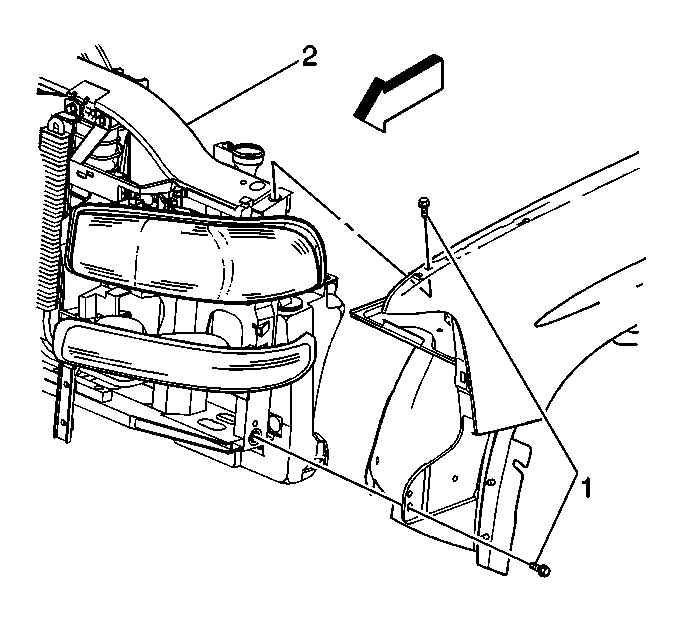 2

1