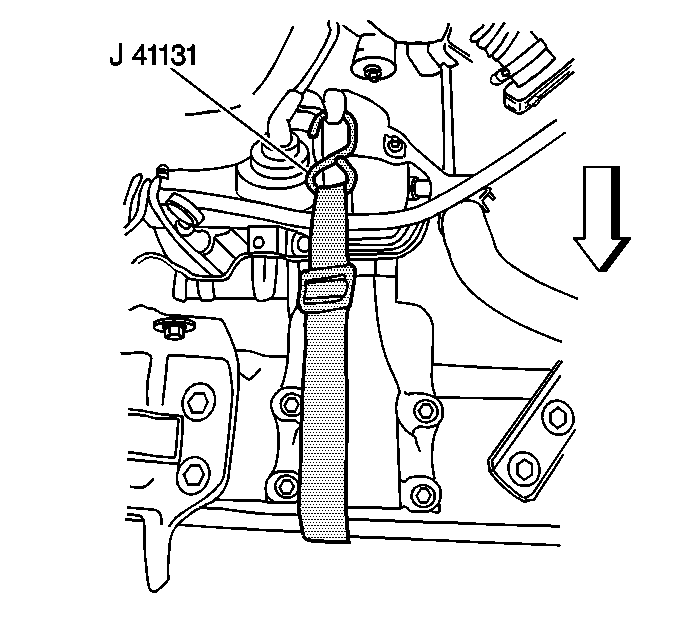 J 41131