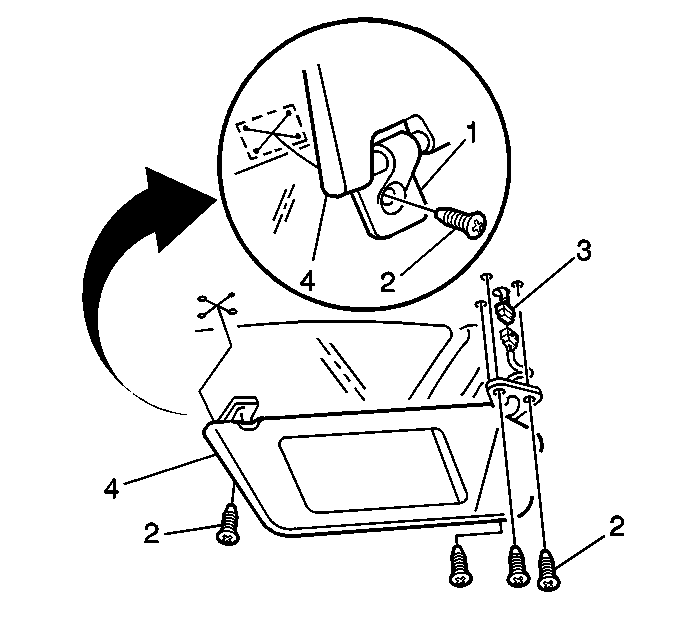 1
4
2
3
4
2
2