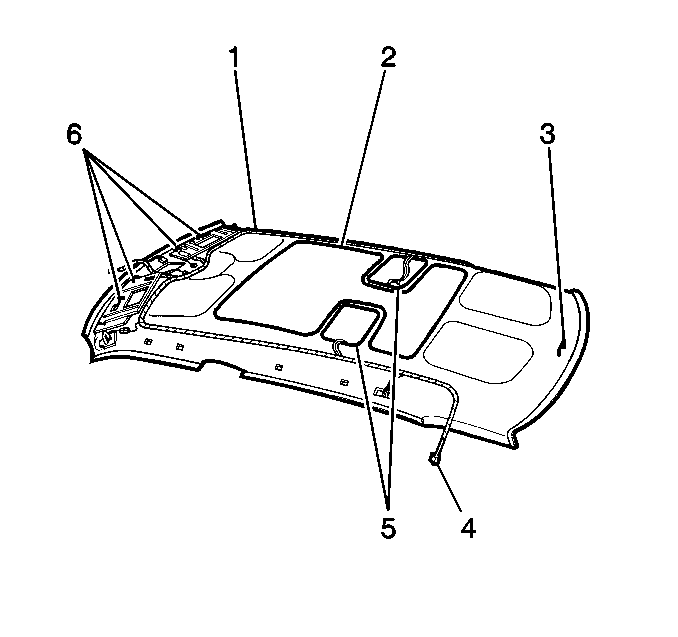 1
2
6
3
5
4