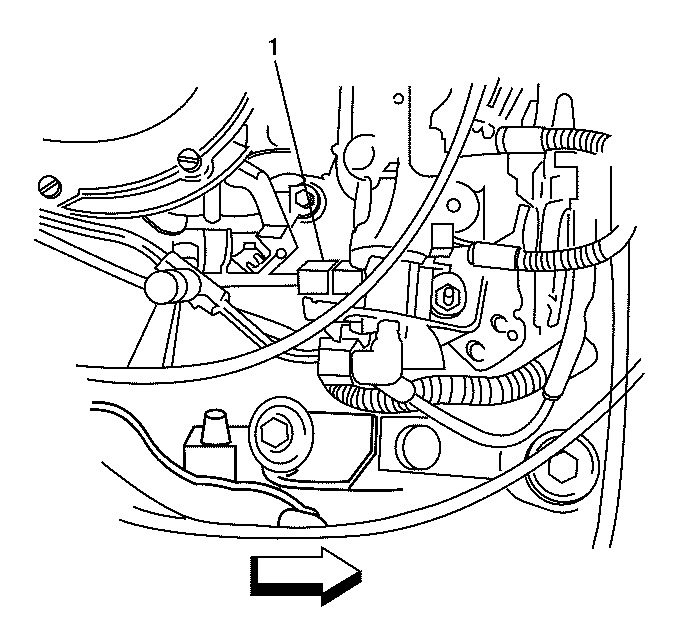 1