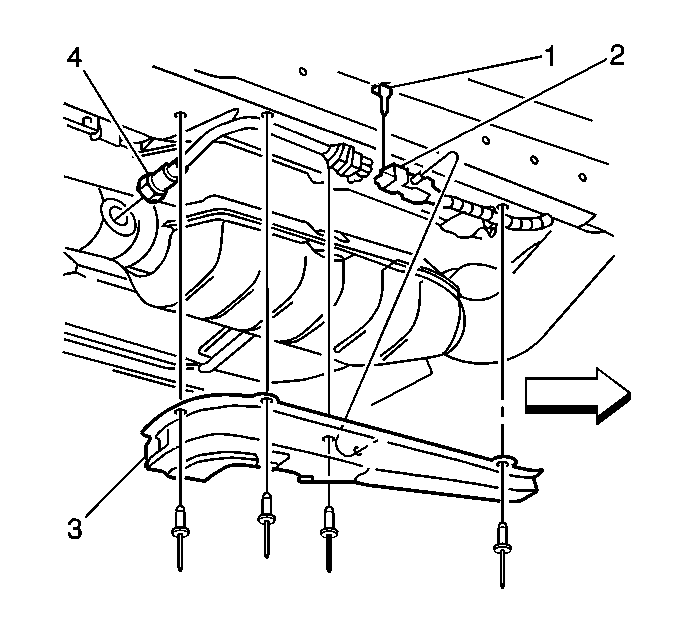 4
1
2
3