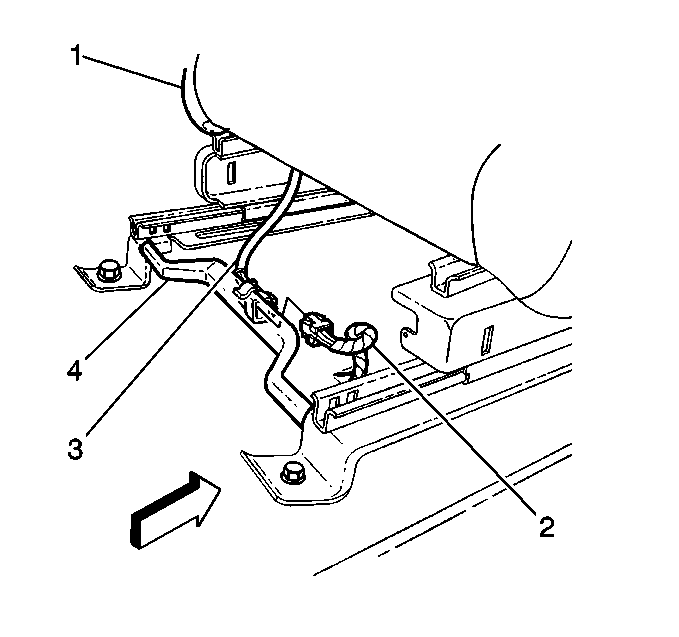 1
4
3
2