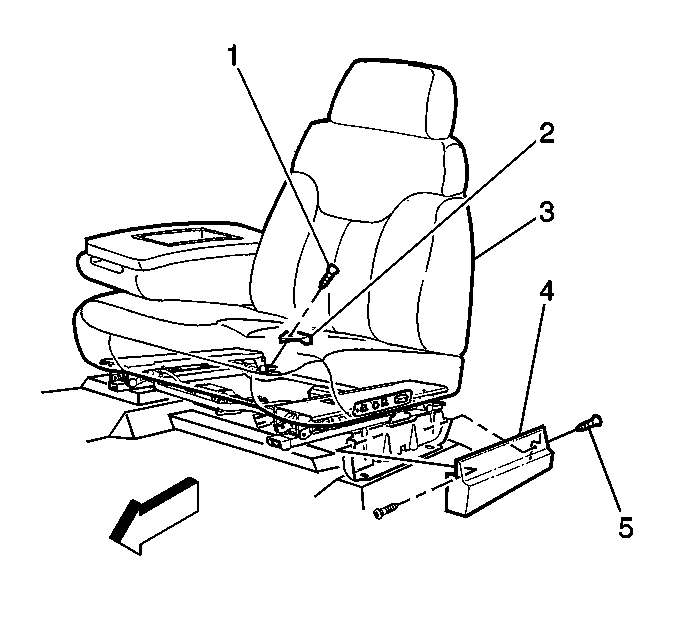 1
2
3
4
5