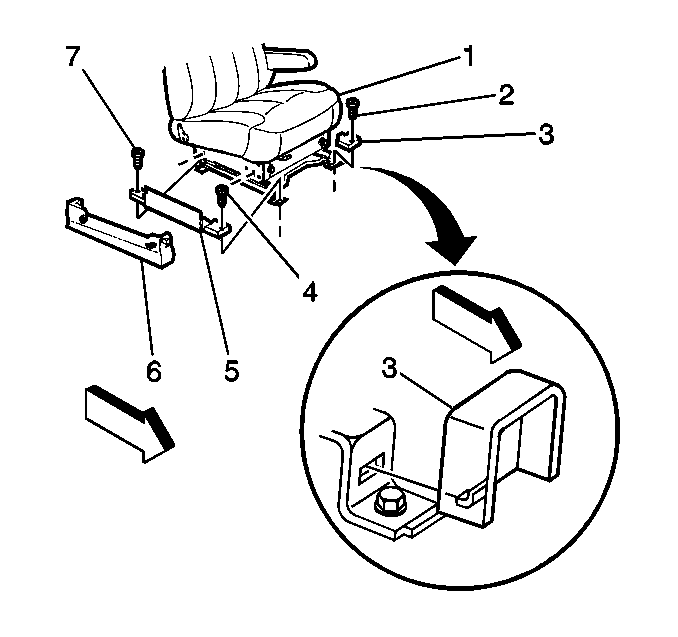 7
1
2
3
4
6
5
3