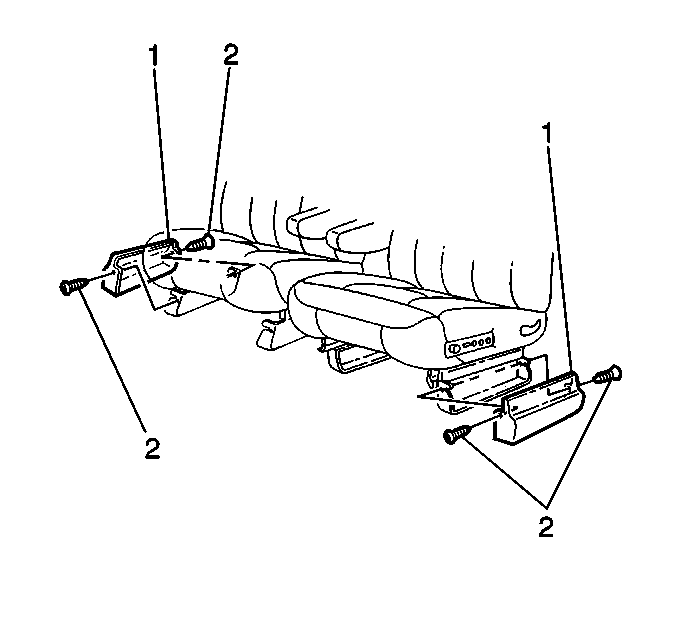 1
2
1
2
2