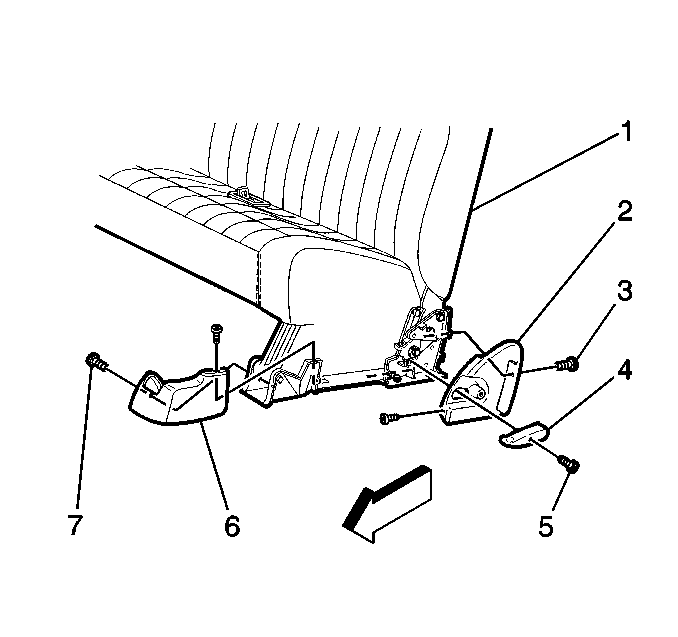 1
2
3
4
7
6
5