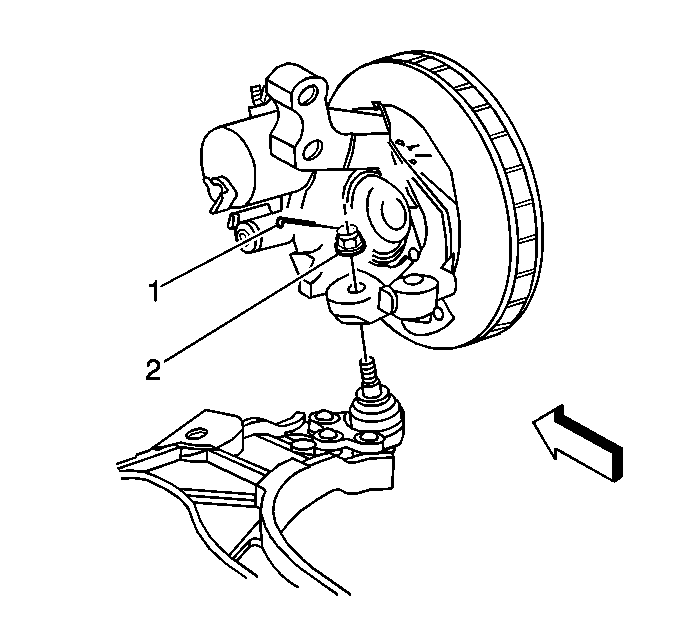 1
2