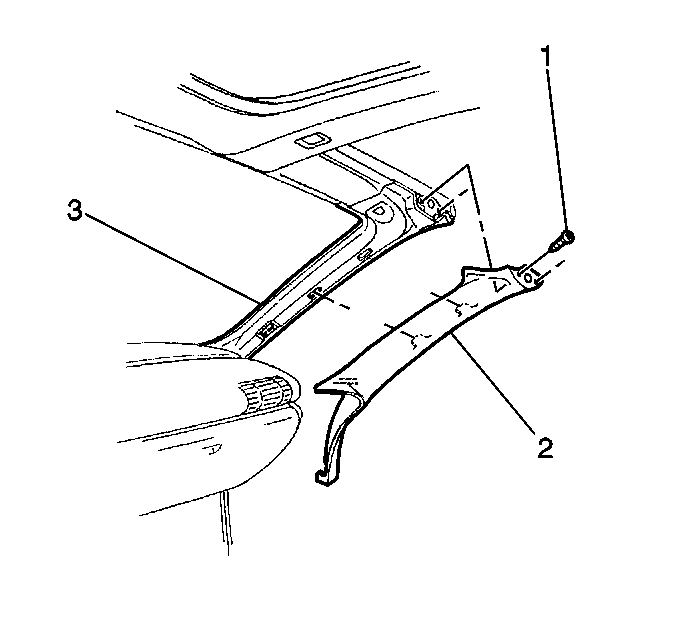 1
3
2