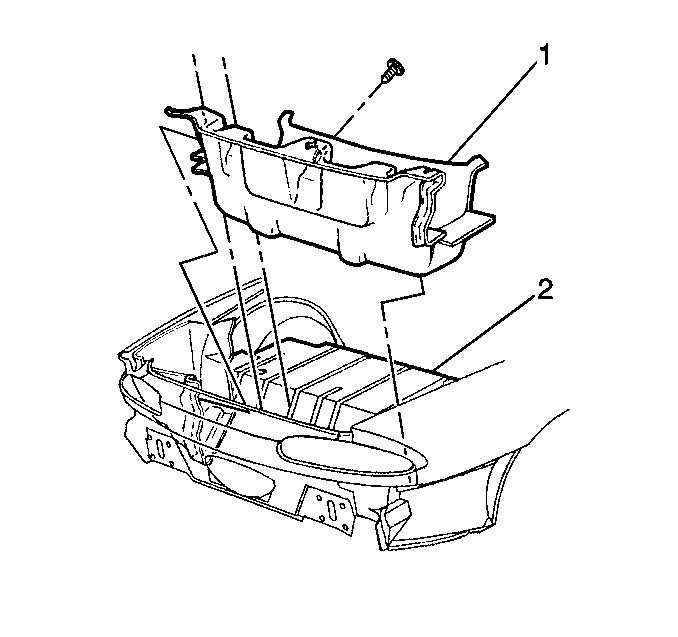 1
2