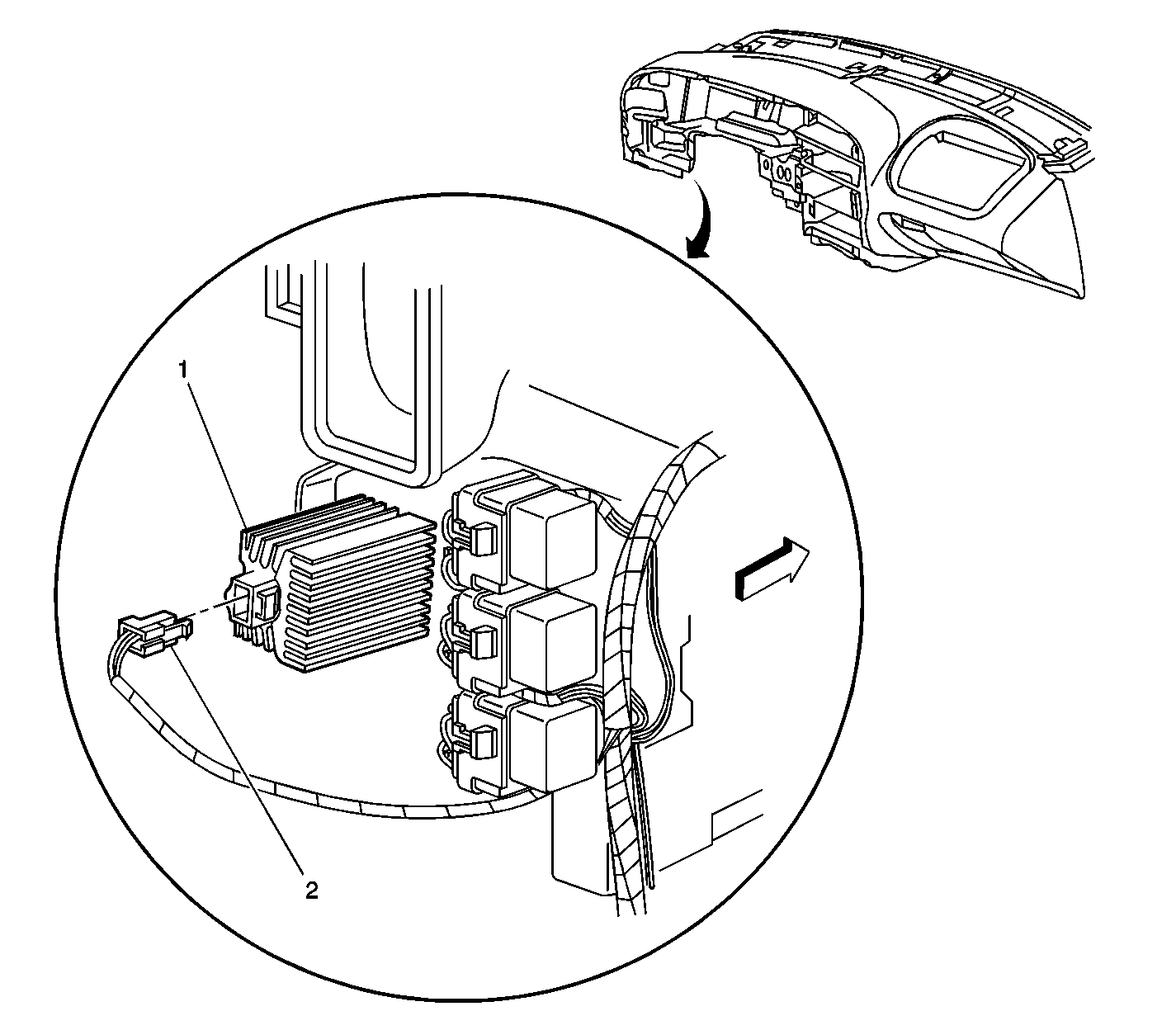 1

2