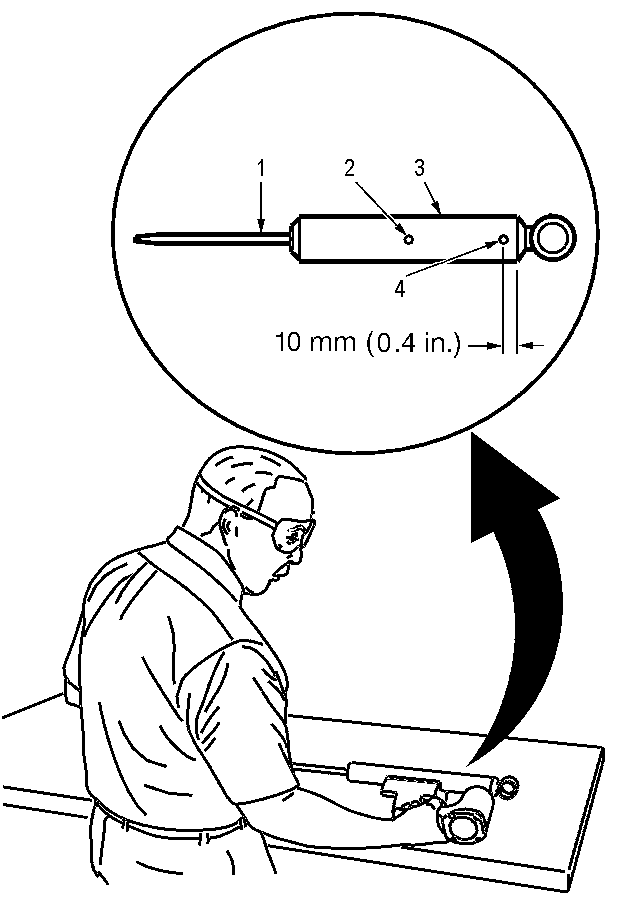 1
2
3
4
10 mm (0.4 in.)