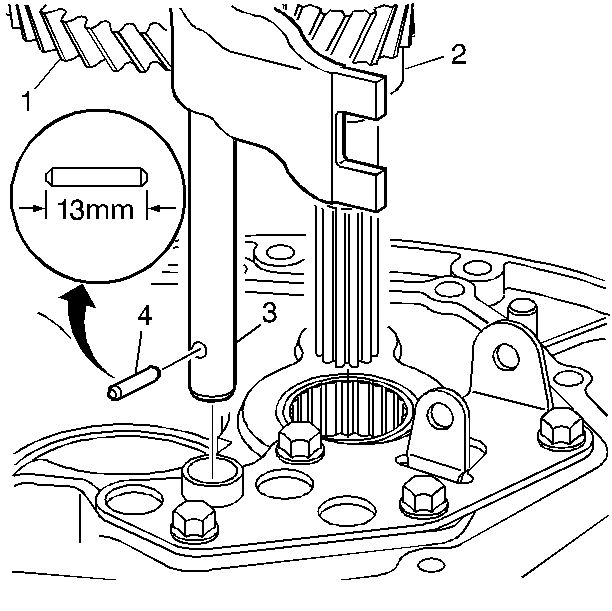 1
2
13mm
4
3