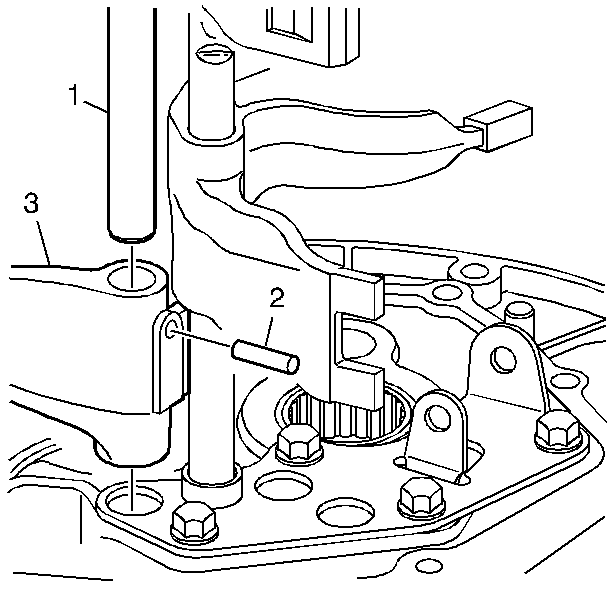 1
3
2