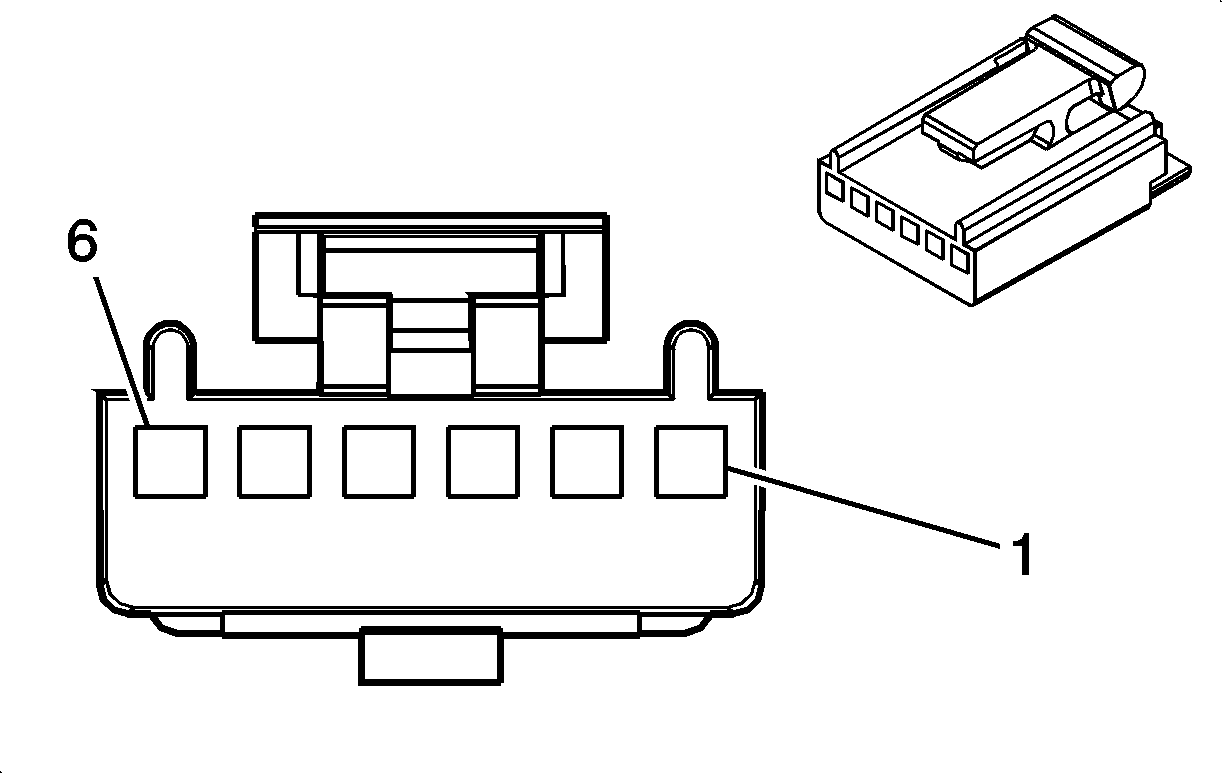 6

1