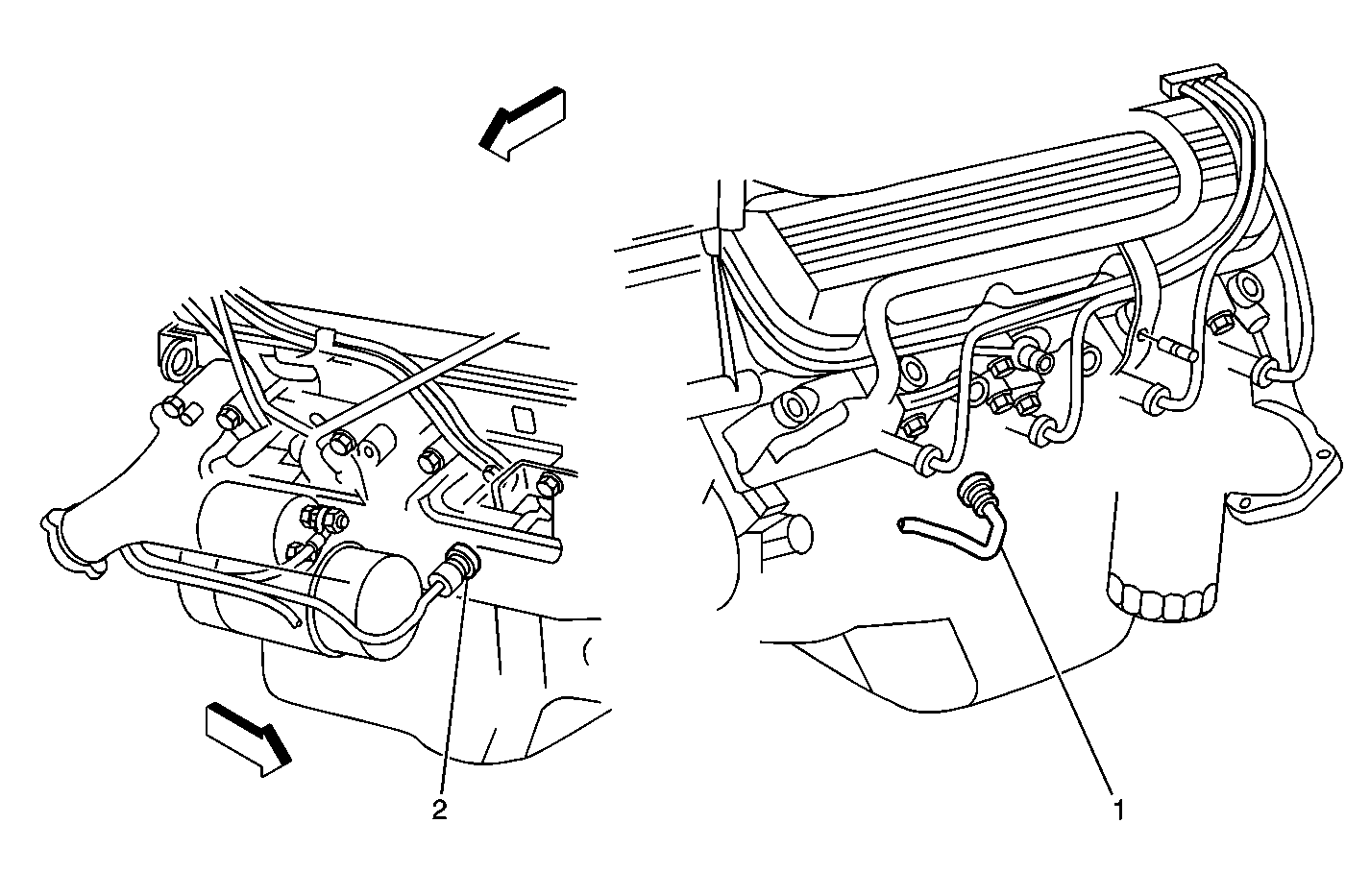 2

1