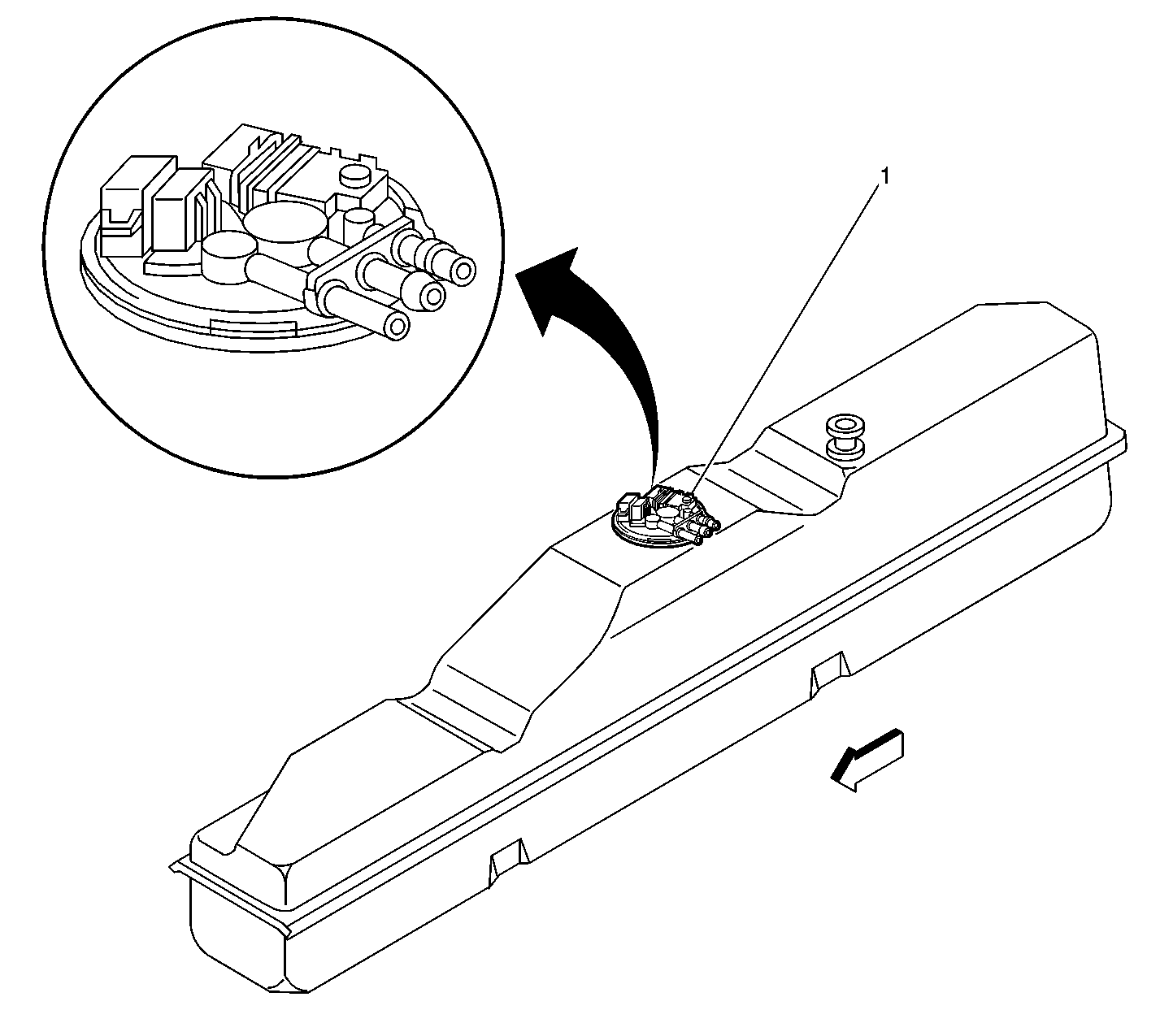 1