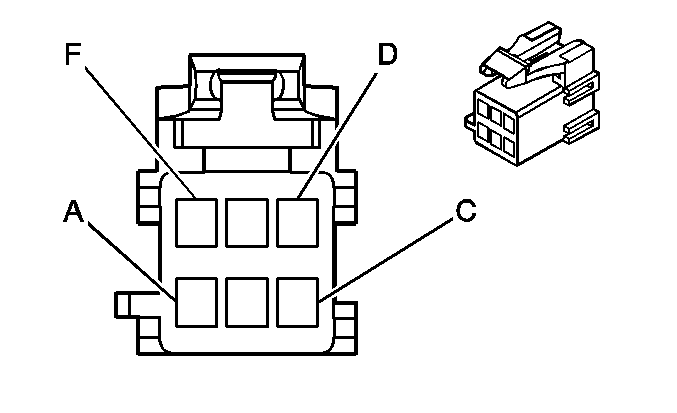 F
D
A
C