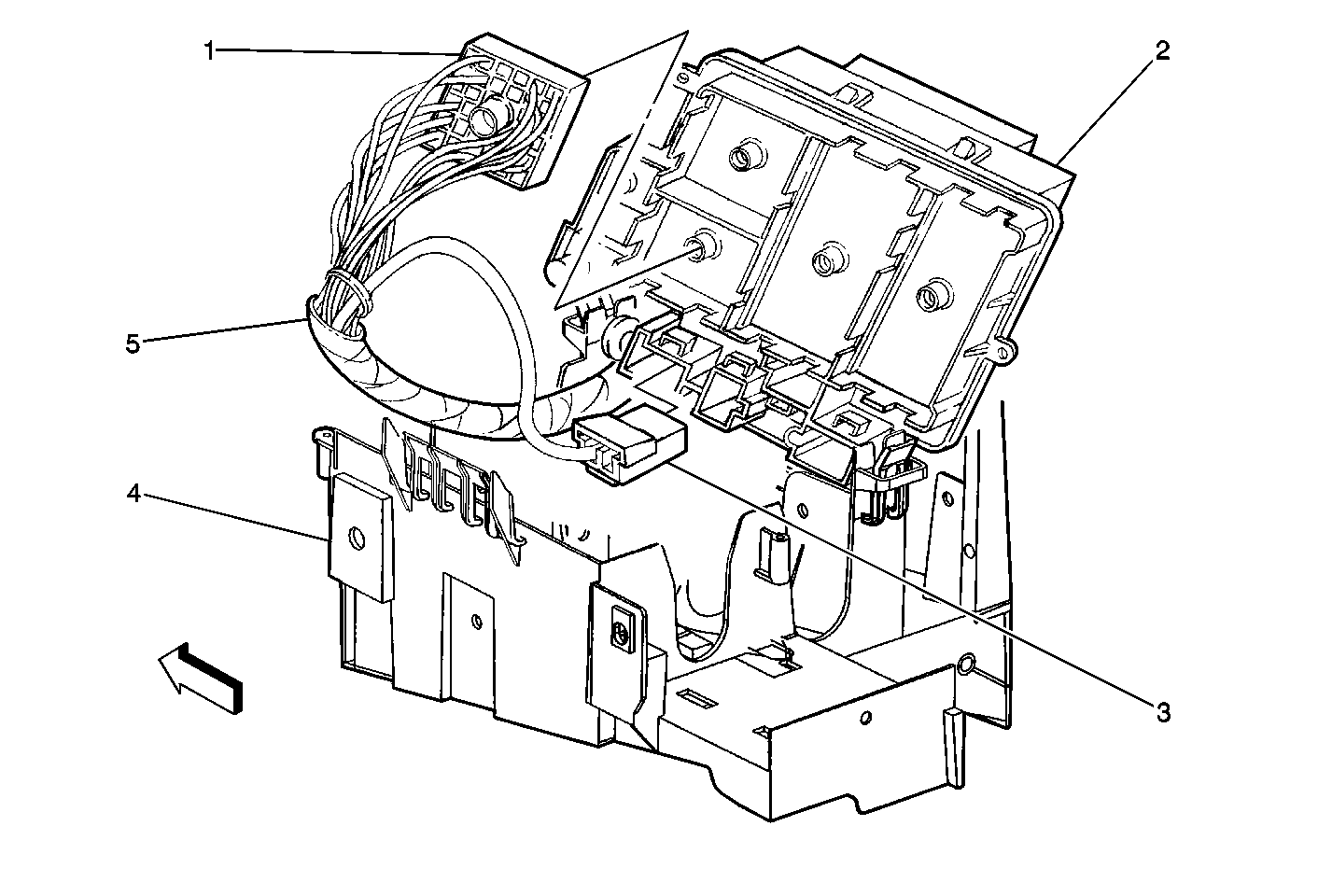 1
2
5
4
3