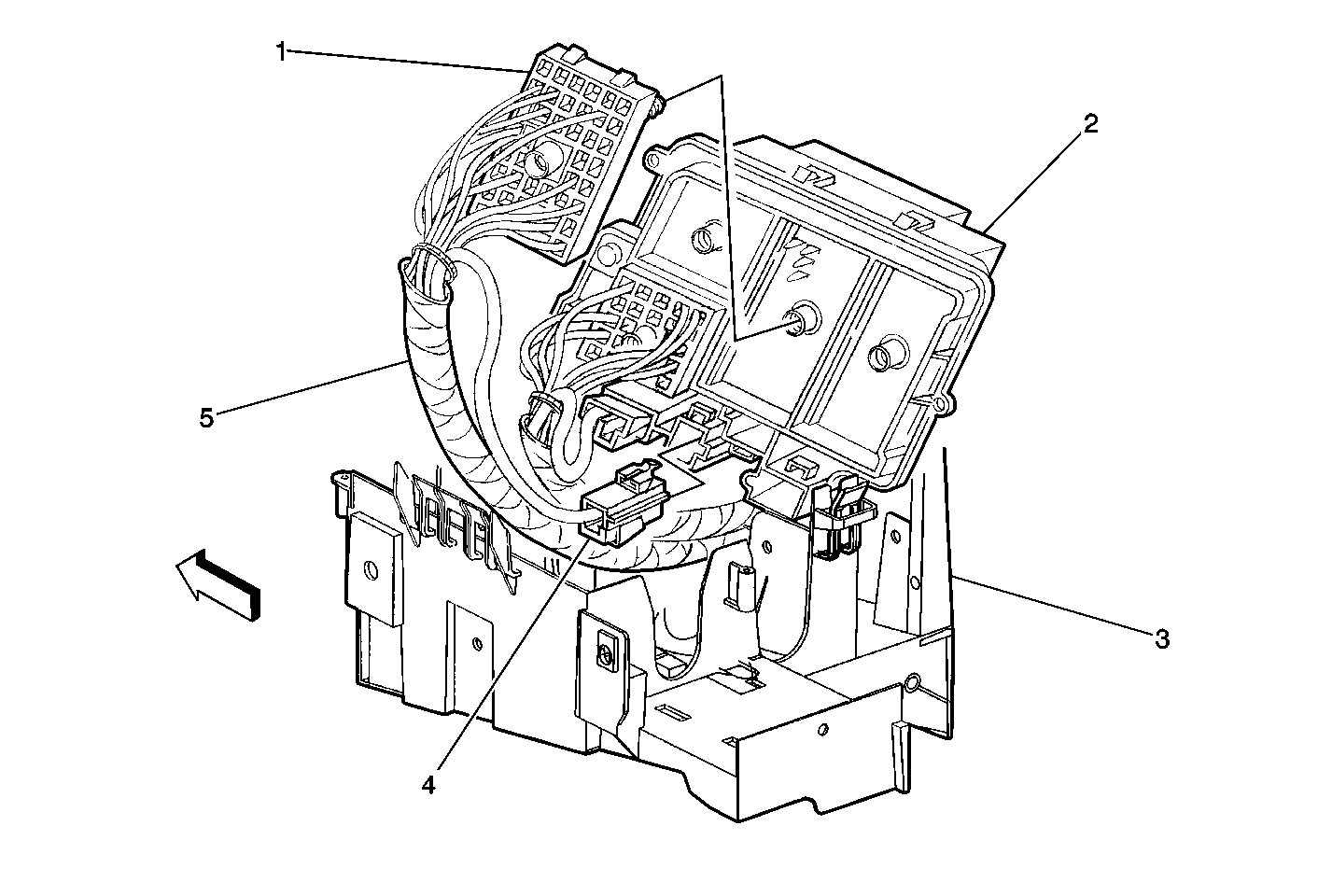 1
2
5
3
4