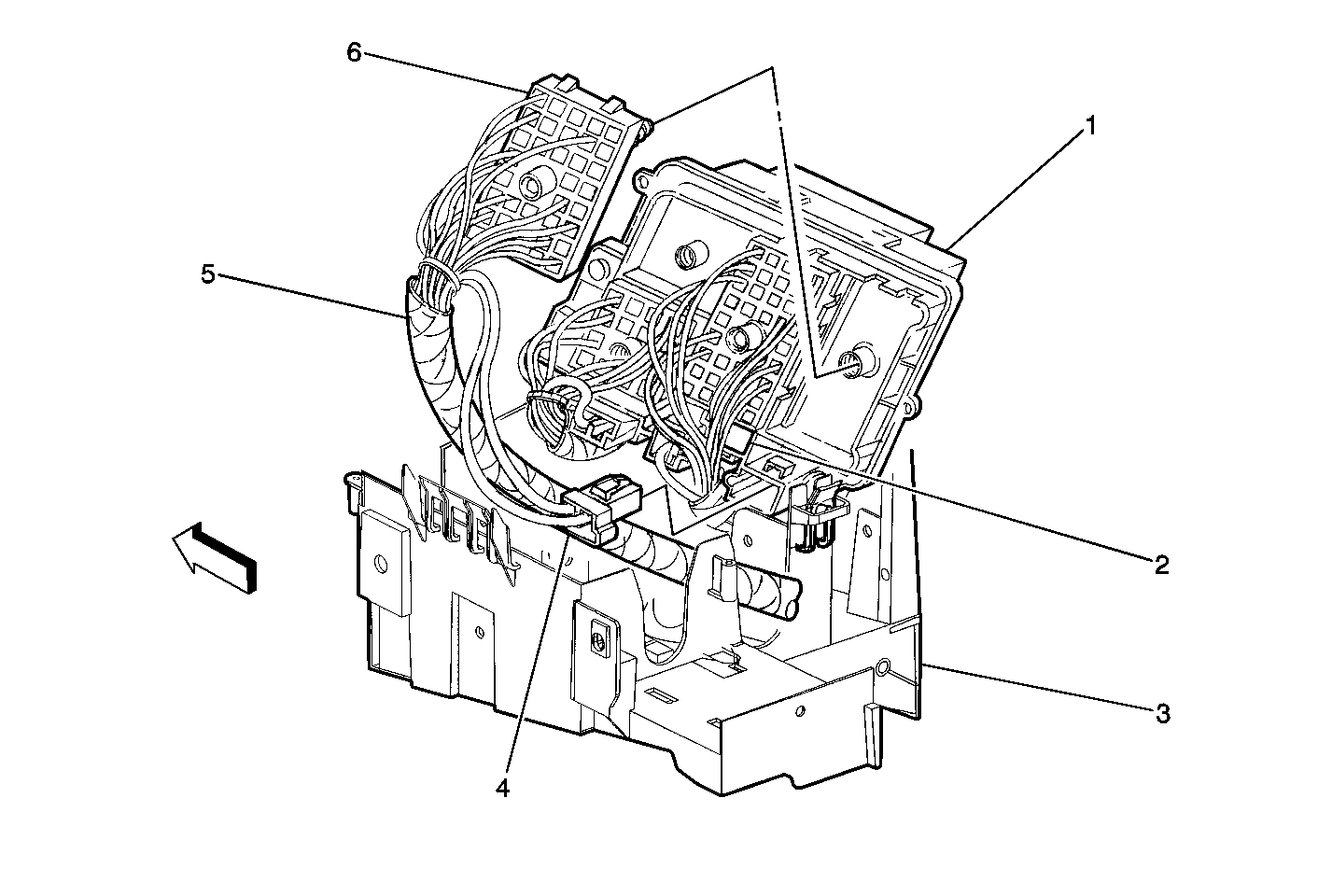 6
1
5
2
3
4