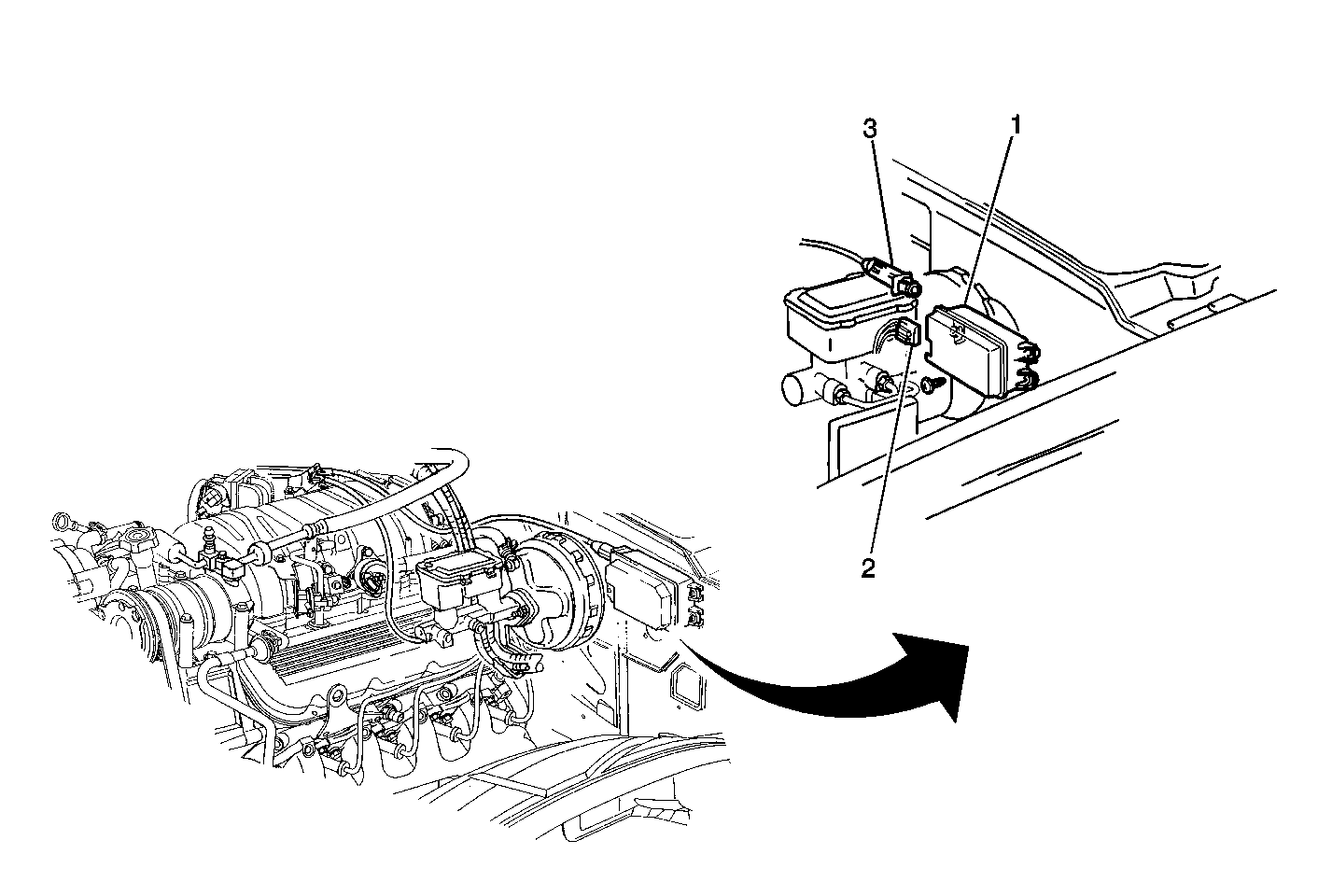 3
1
2