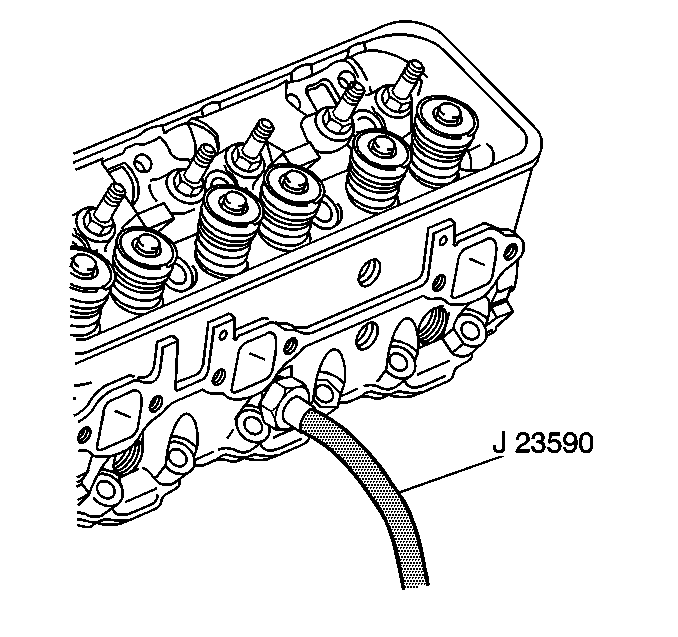 J 23590