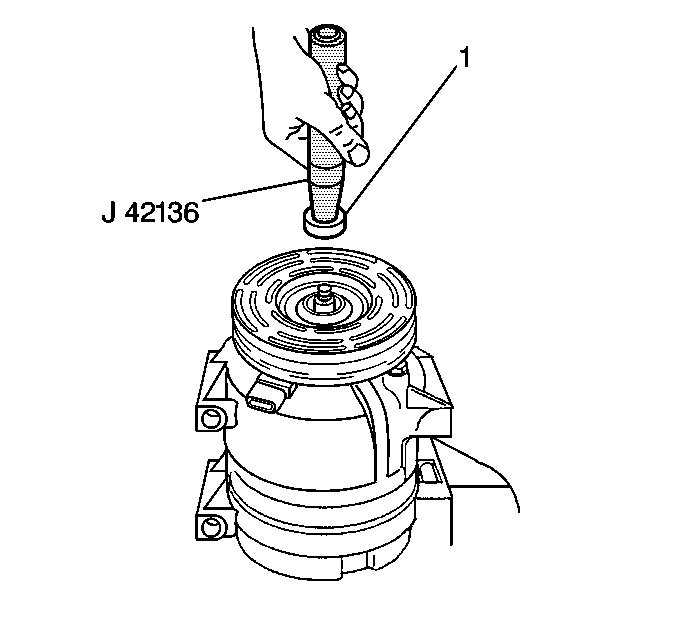 1

J 42136