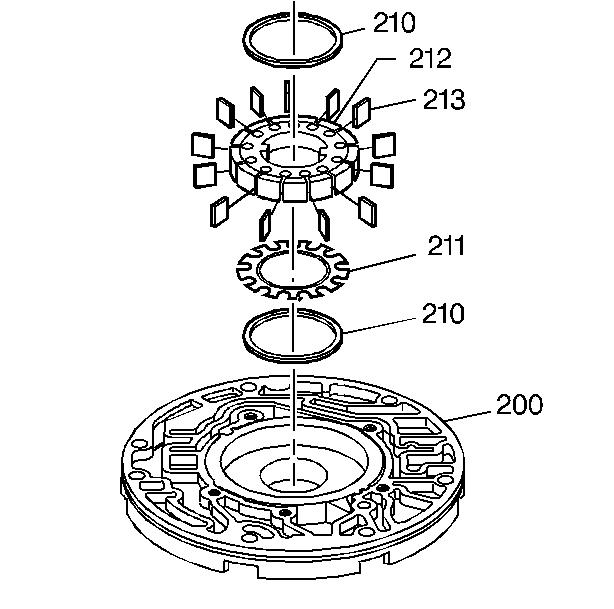 210
212
213
211
210
200