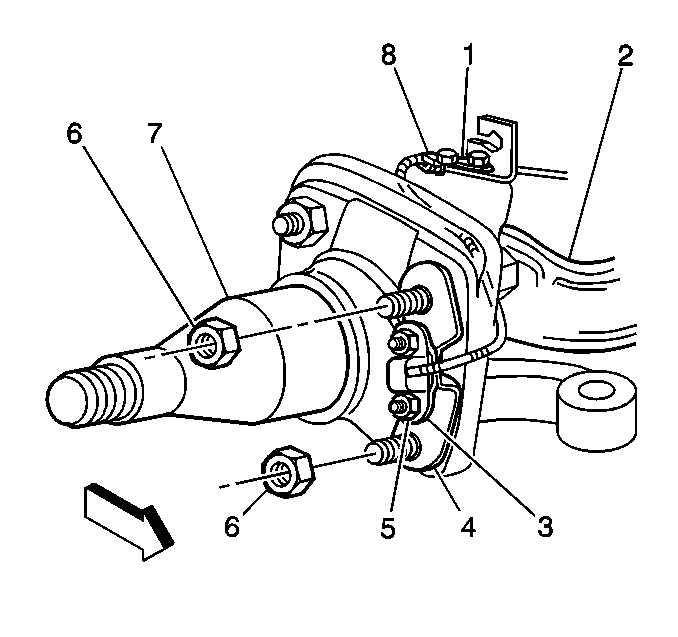 8
1
2
6
7
6
5
4
3