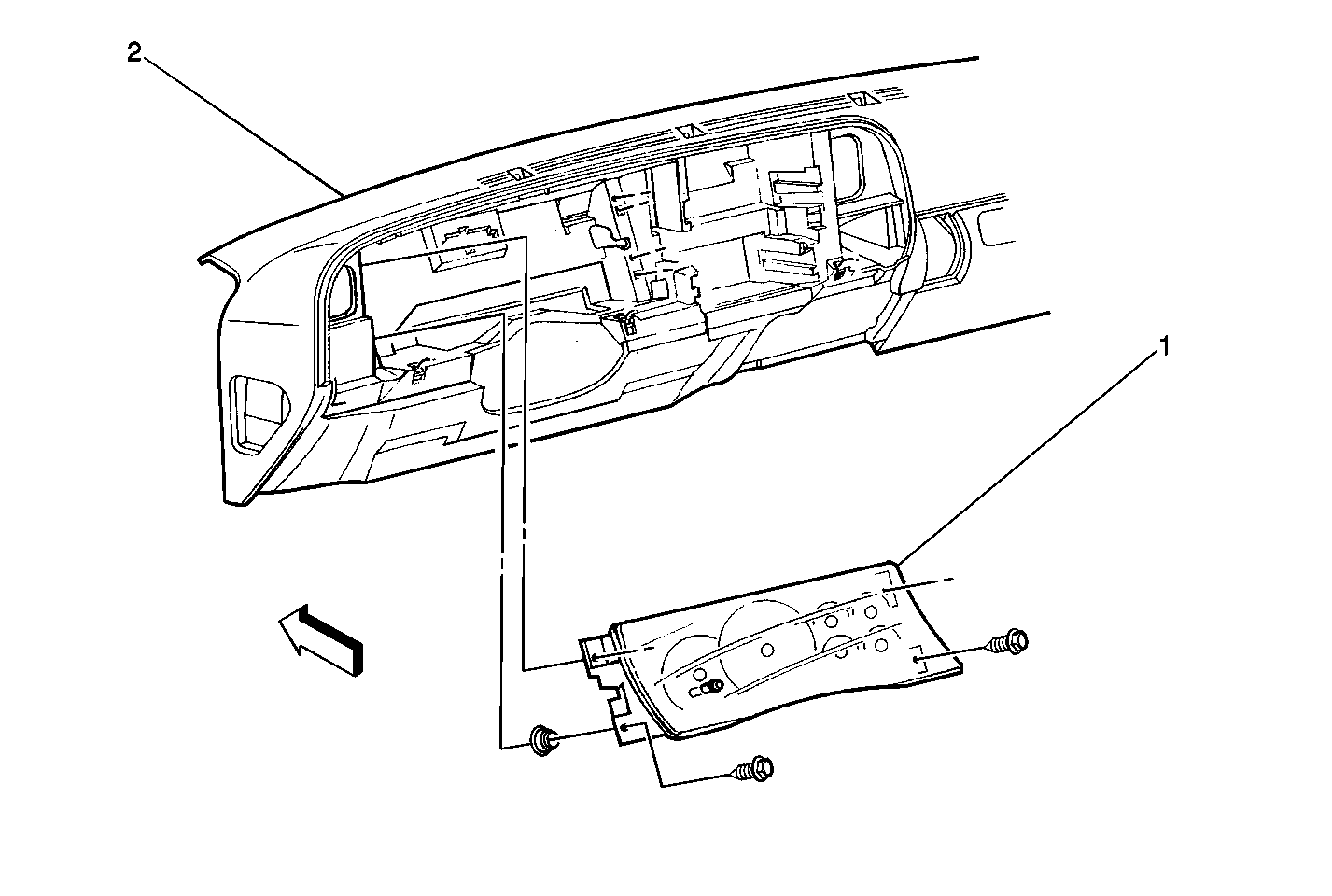 2

1