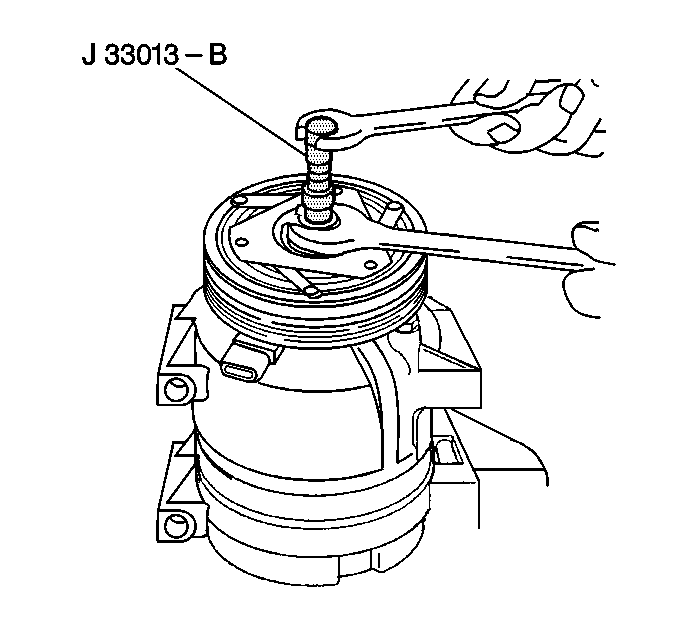 J 33013 – B