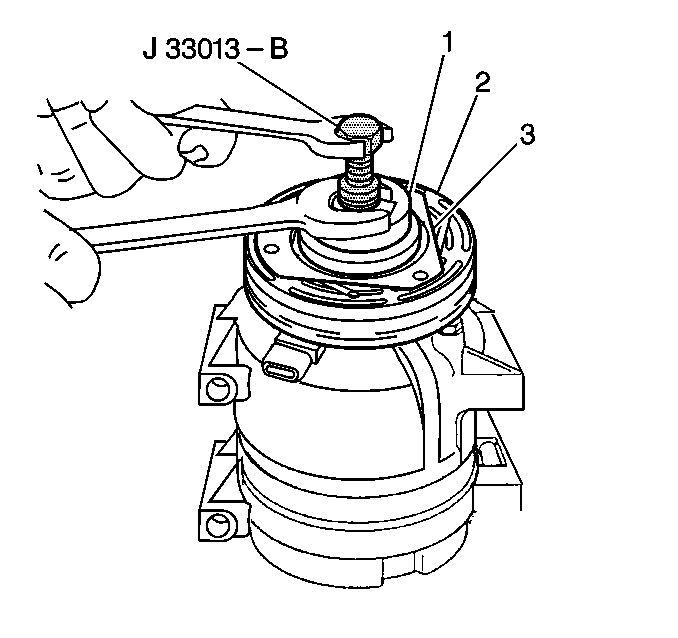 J 33013 – B
1
2
3