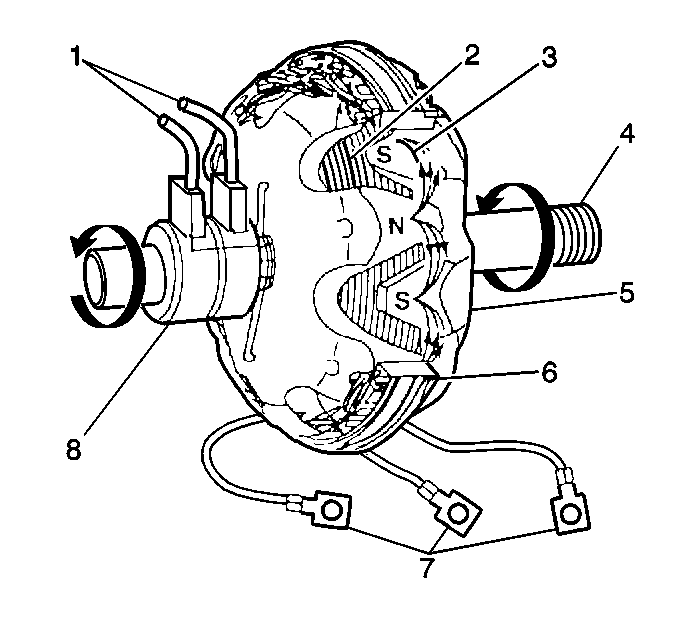 1
2
3
4
S
N
S
5
6
8
7