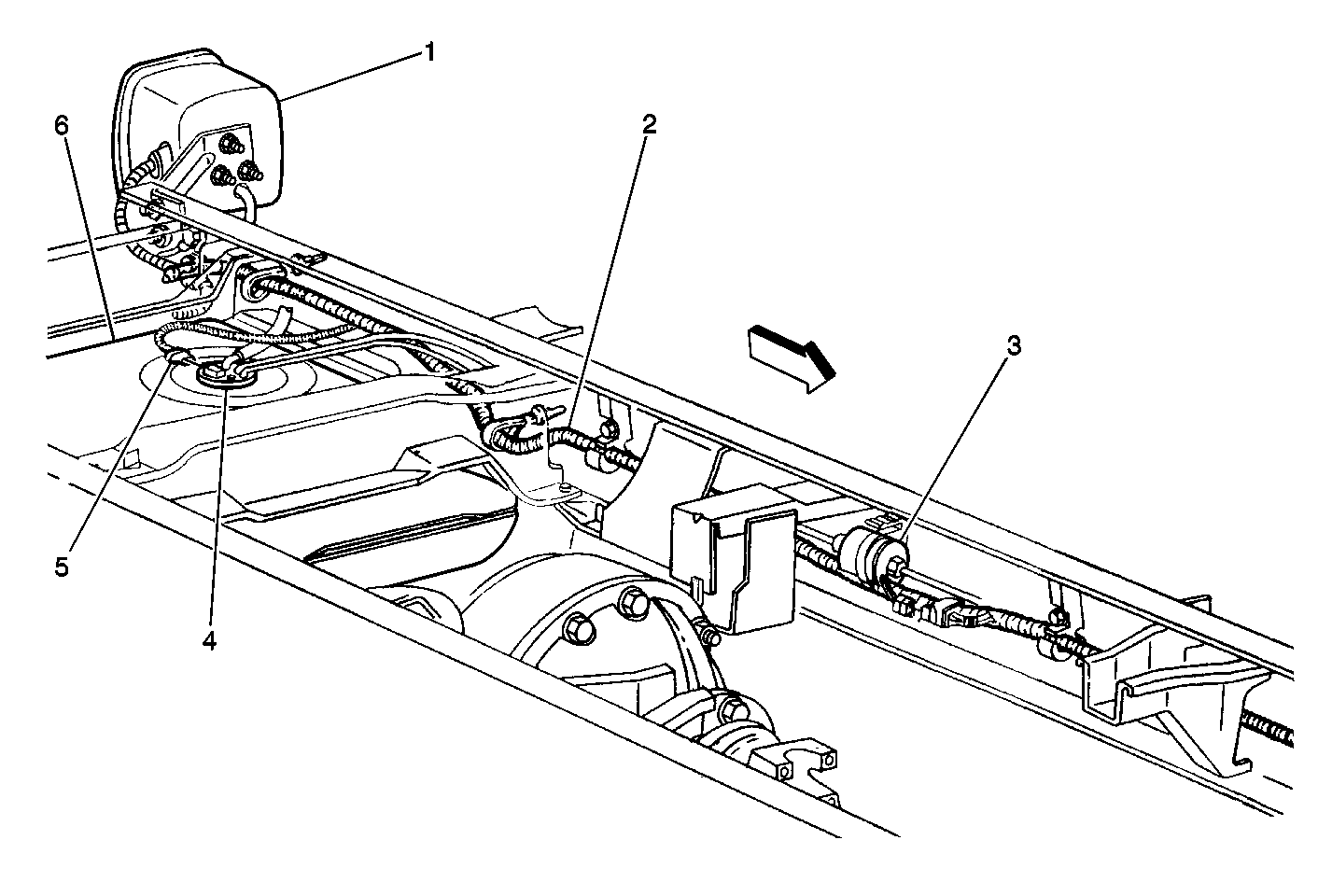 1
6
2
3
5
4