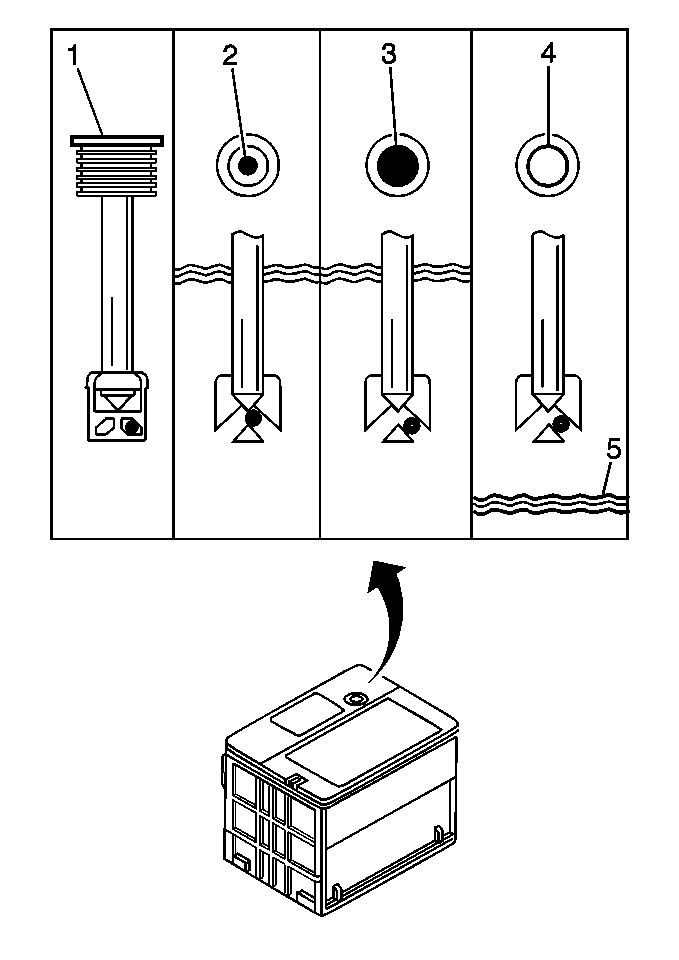 1
2
3
4
5