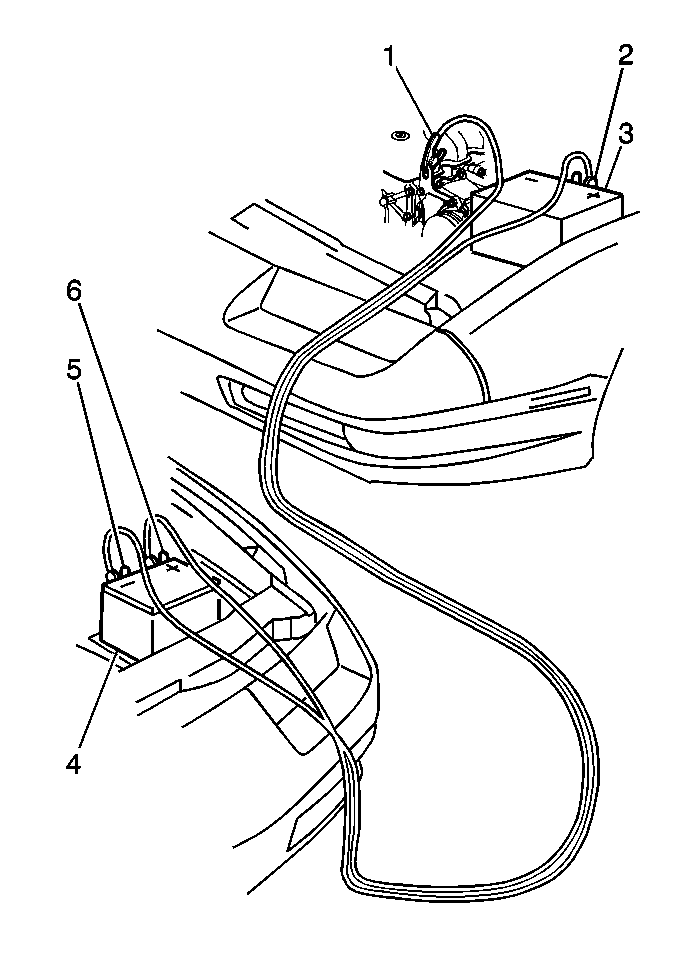 1
2
3
6
5
4