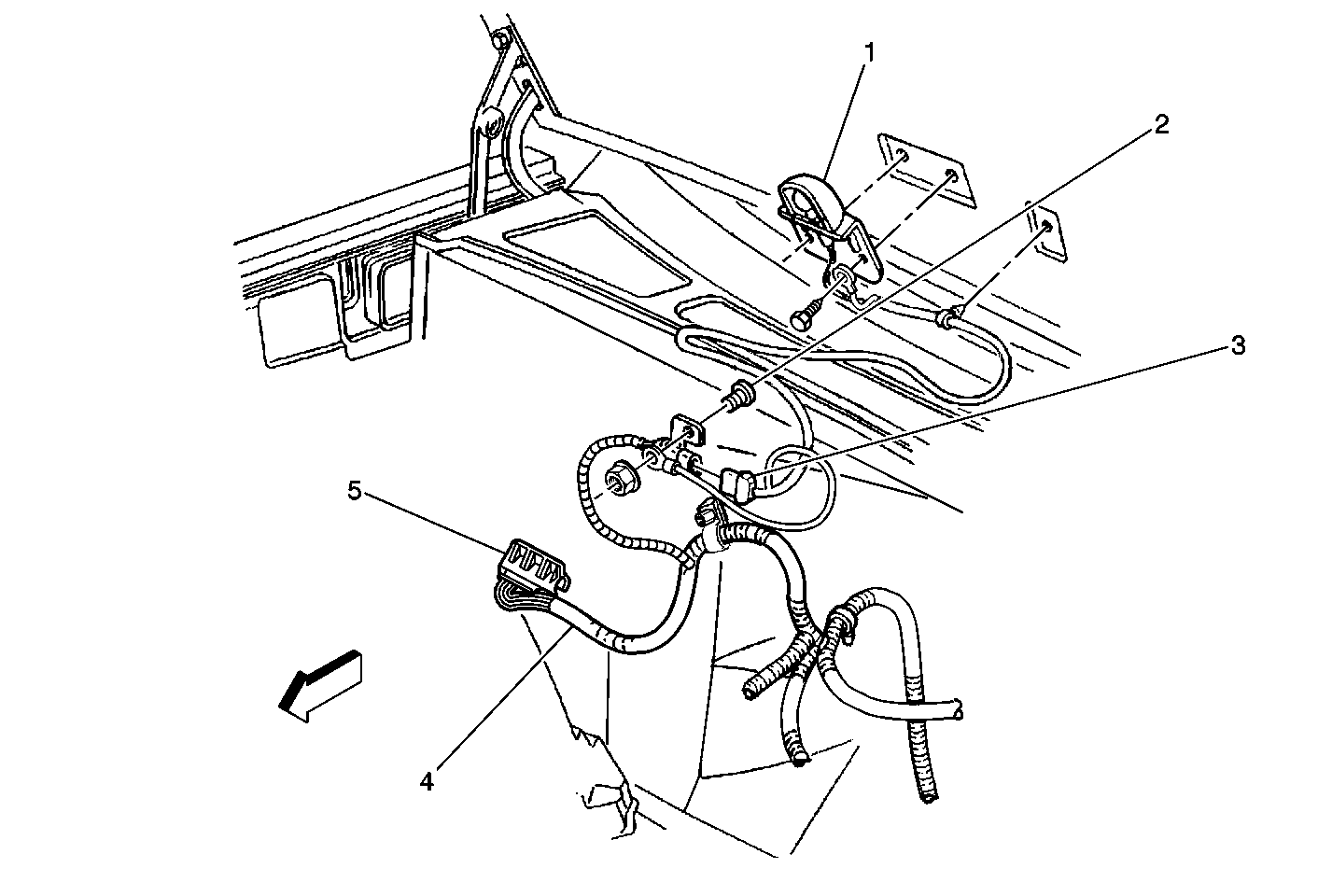 1
2
3
5
4