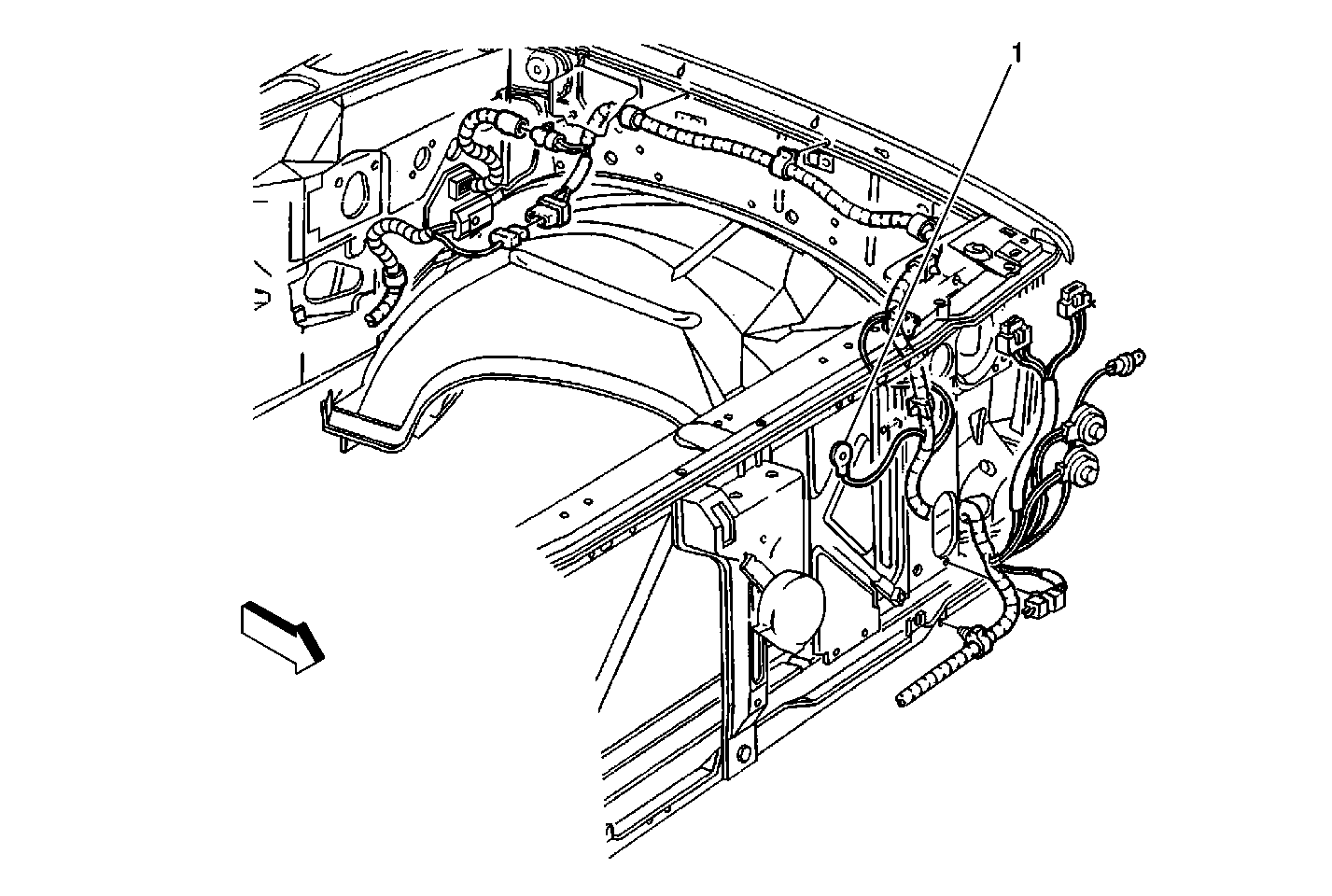 1