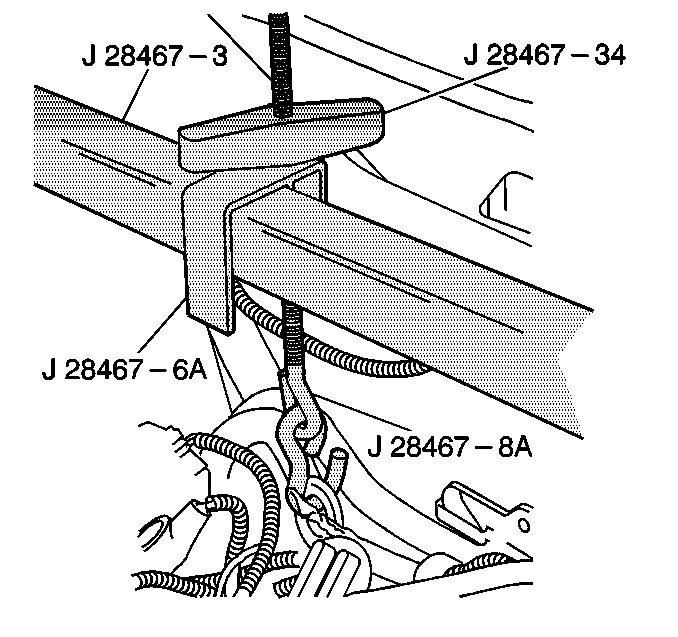 J 28467 – 3
J 28467 – 34
J 28467 – 6A
J 28467 – 8A