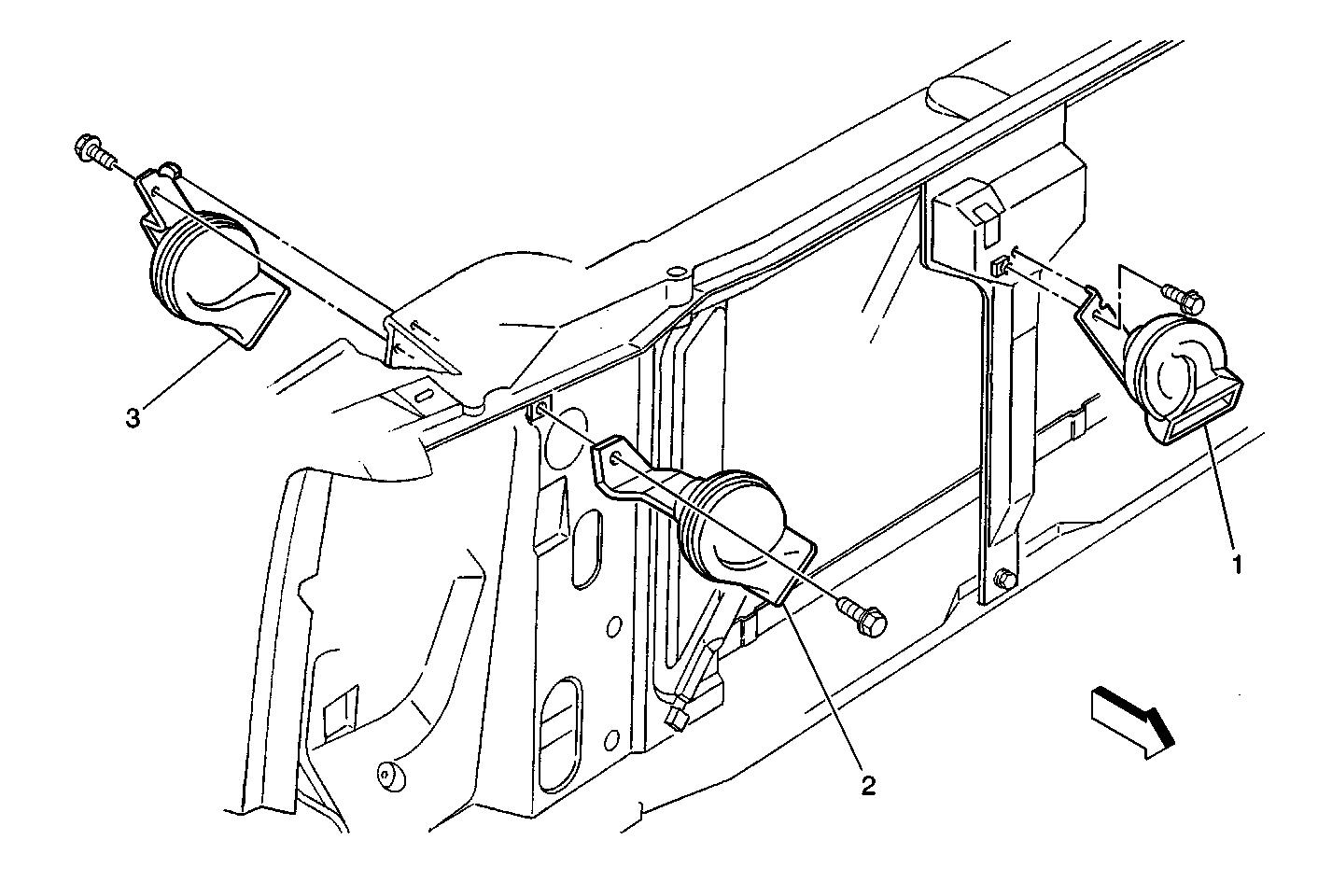 3

1

2