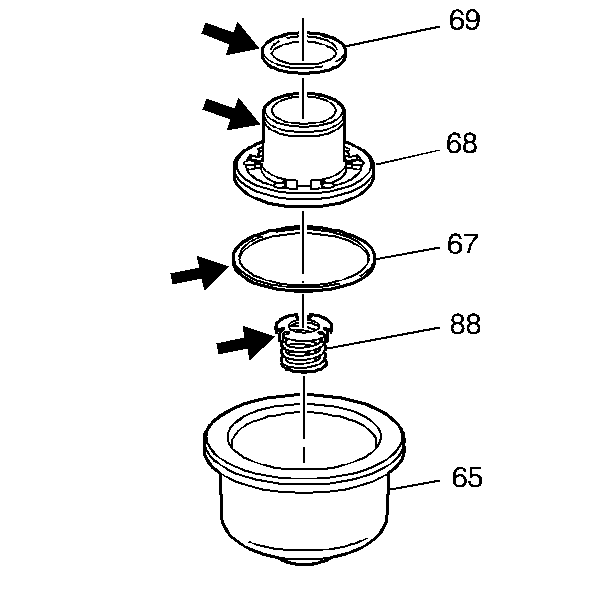 69
68
67
88
65