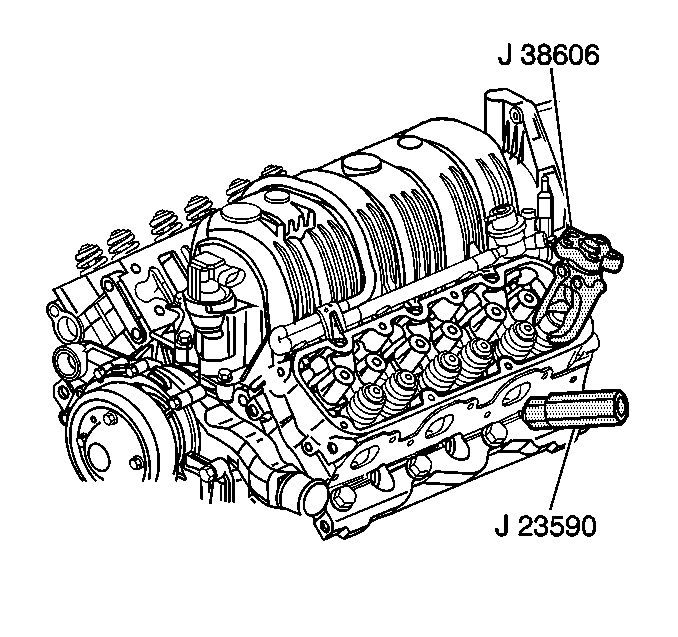 J 38606

J 23590