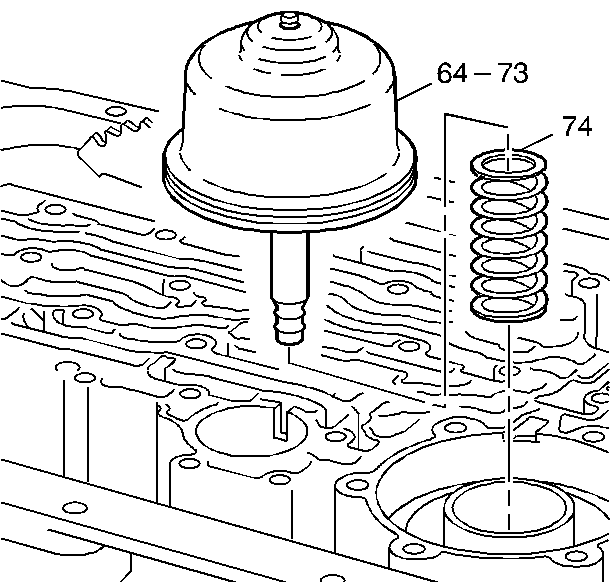 64 – 73
74