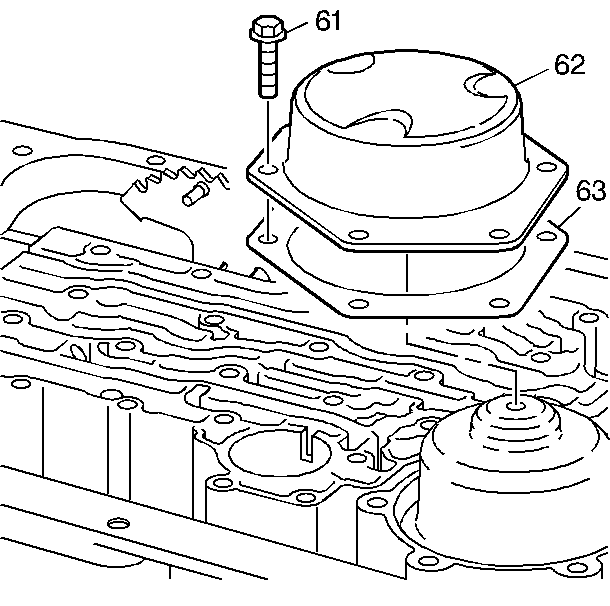 61
62
63