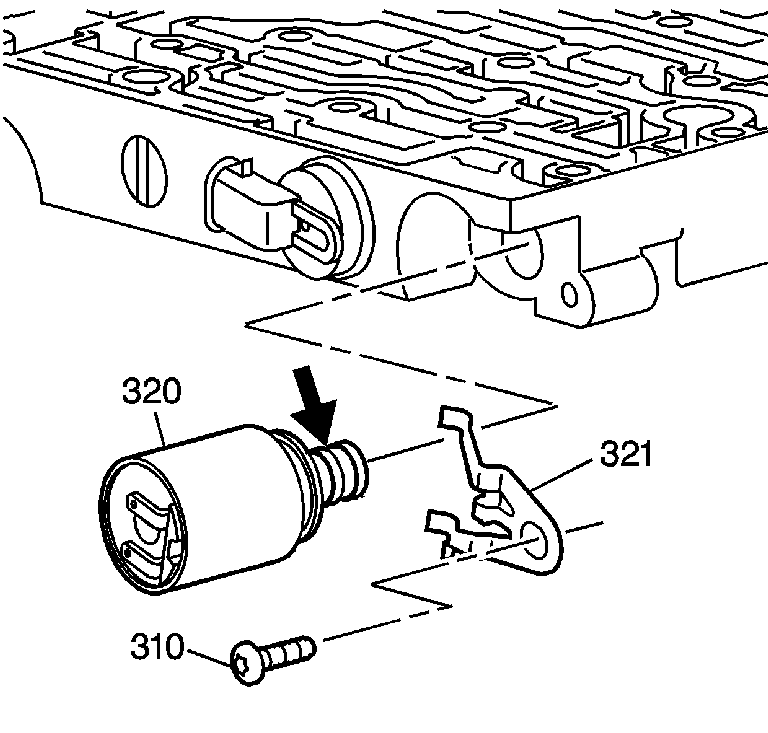 320

321

310