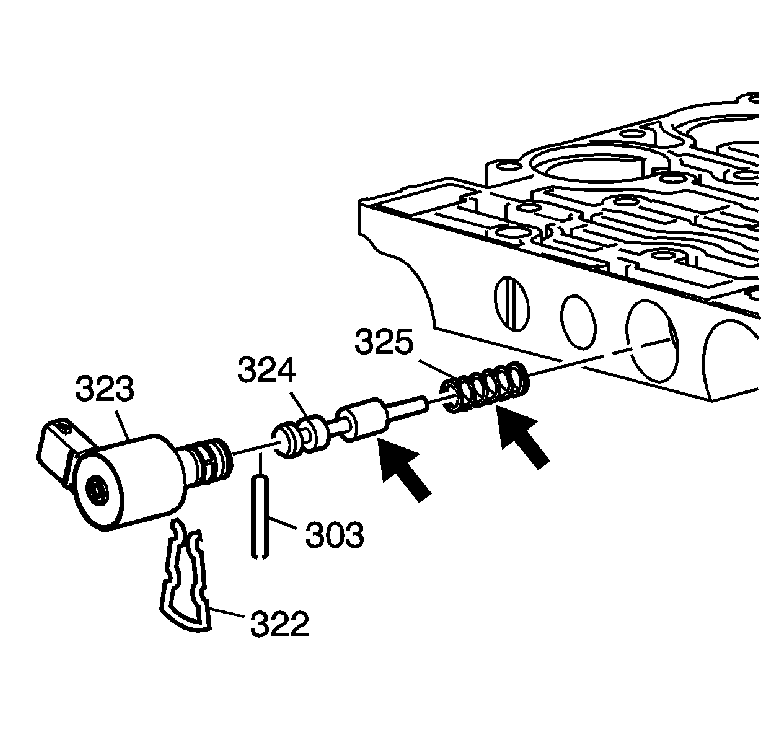 325
324
323
303
322