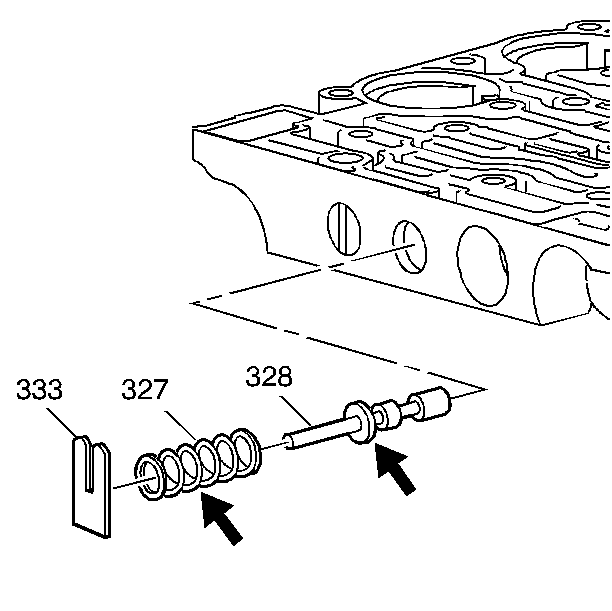 333

327

328