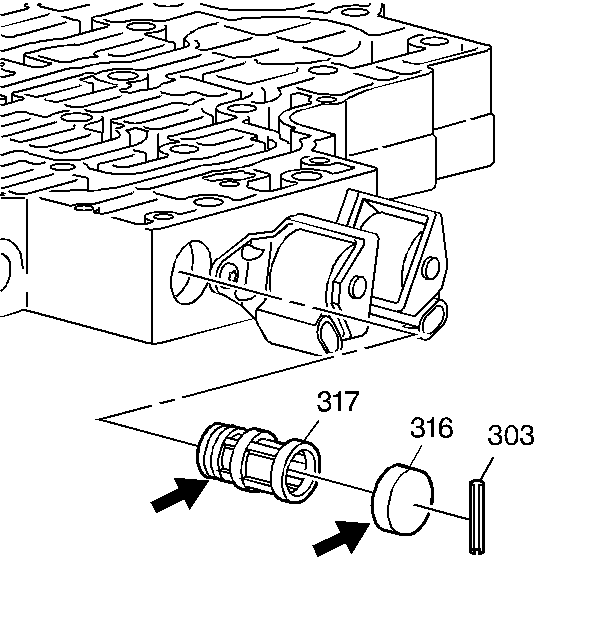 317
316
303